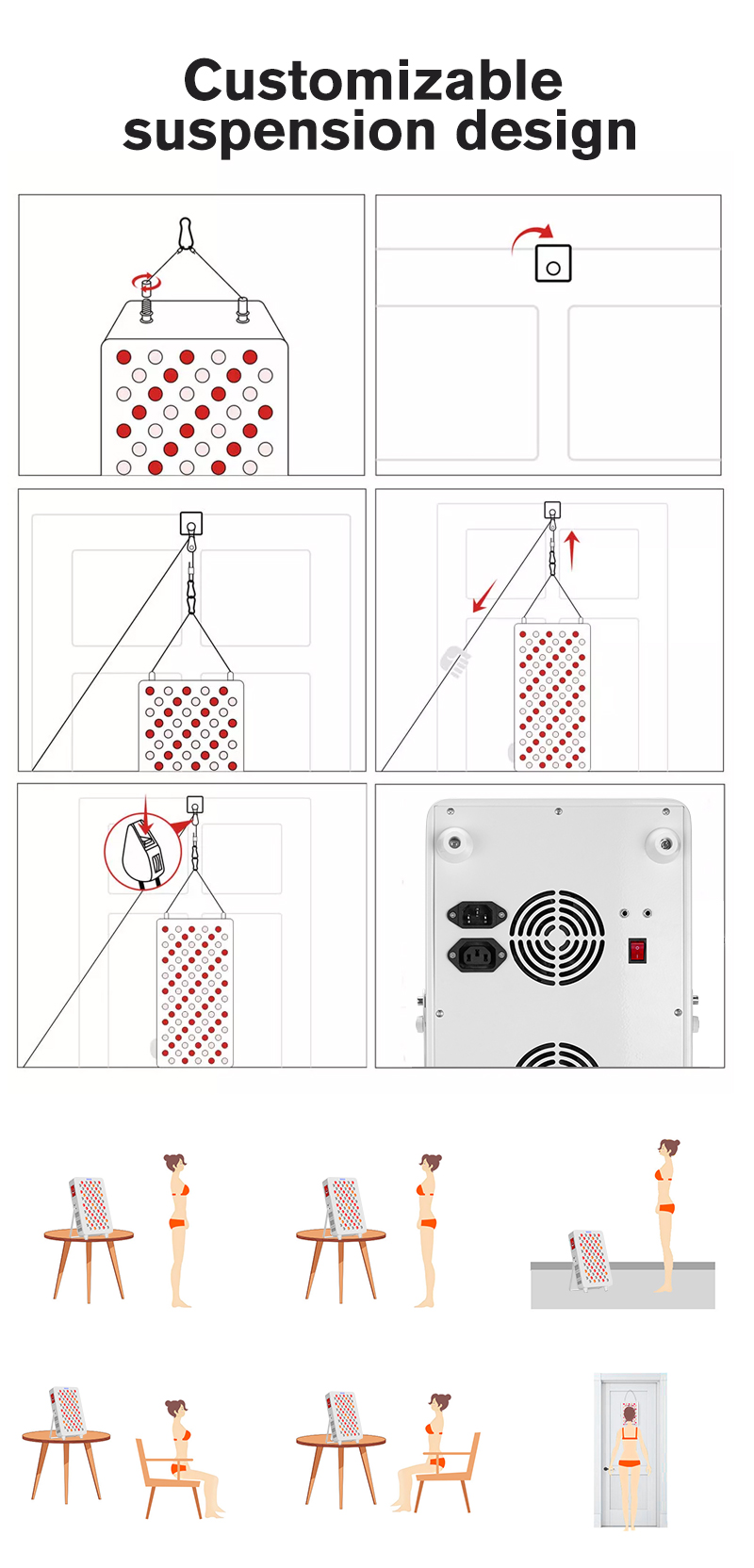 Customizable suspension design